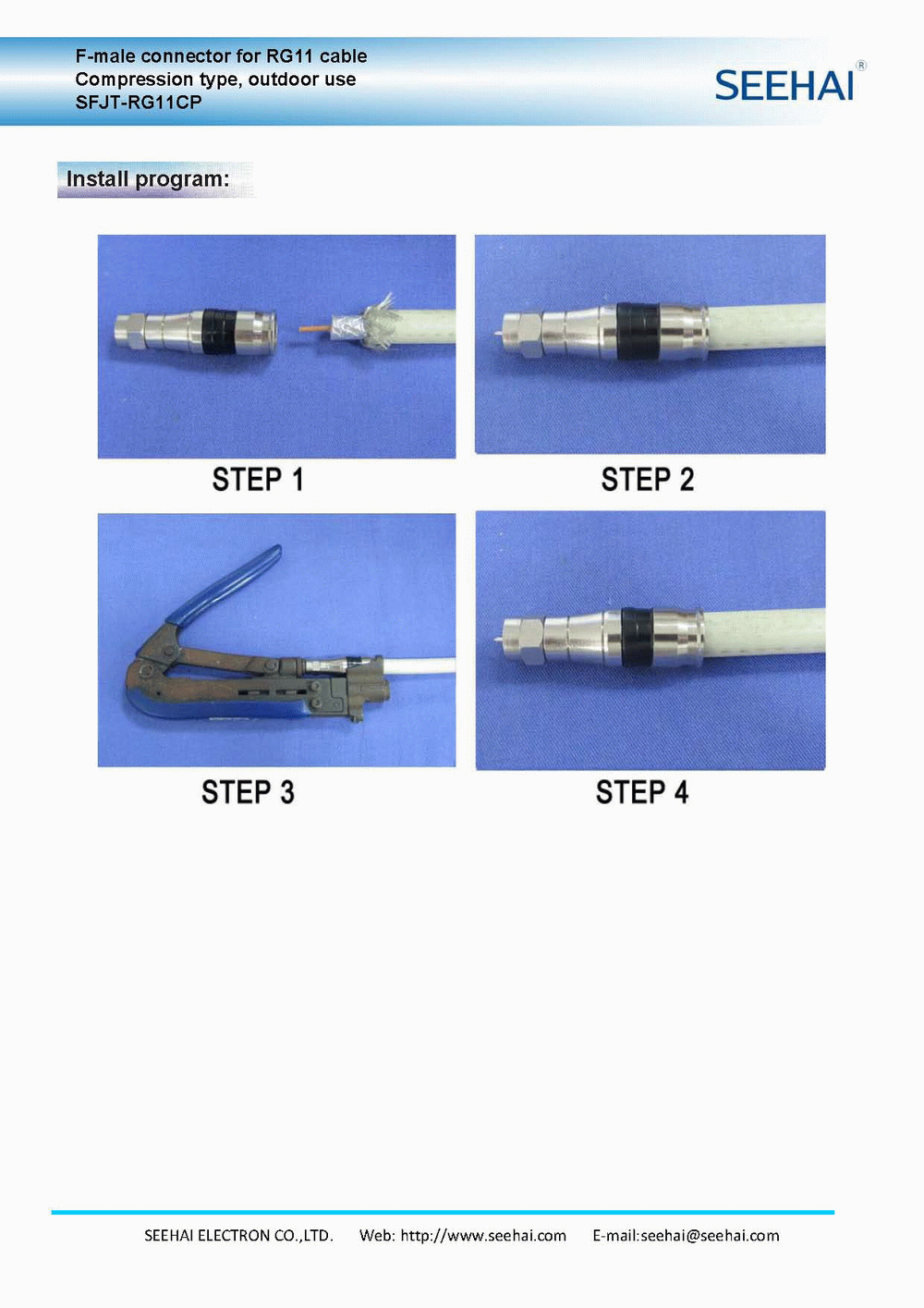 F-male connector for RG11 cable
Compression type, outdoor use
SFJT-RG11CP

SEEHAI®

Install program:

STEP 1

STEP 2

STEP 3

STEP 4

SEEHAI ELECTRON CO.,LTD. Web: http://www.seehai.com E-mail:seehai@seehai.com